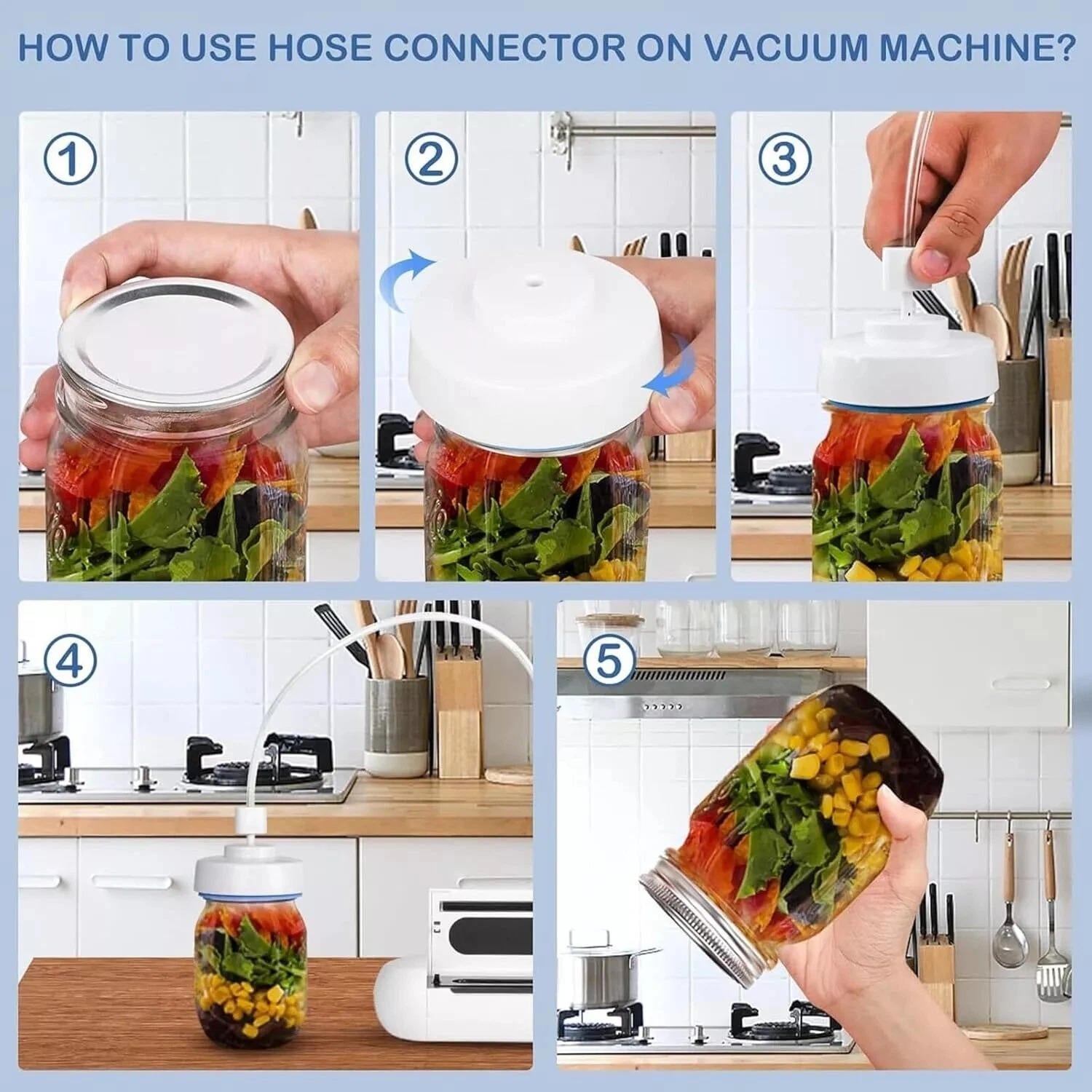 HOW TO USE HOSE CONNECTOR ON VACUUM MACHINE?

①

②

③

④

⑤