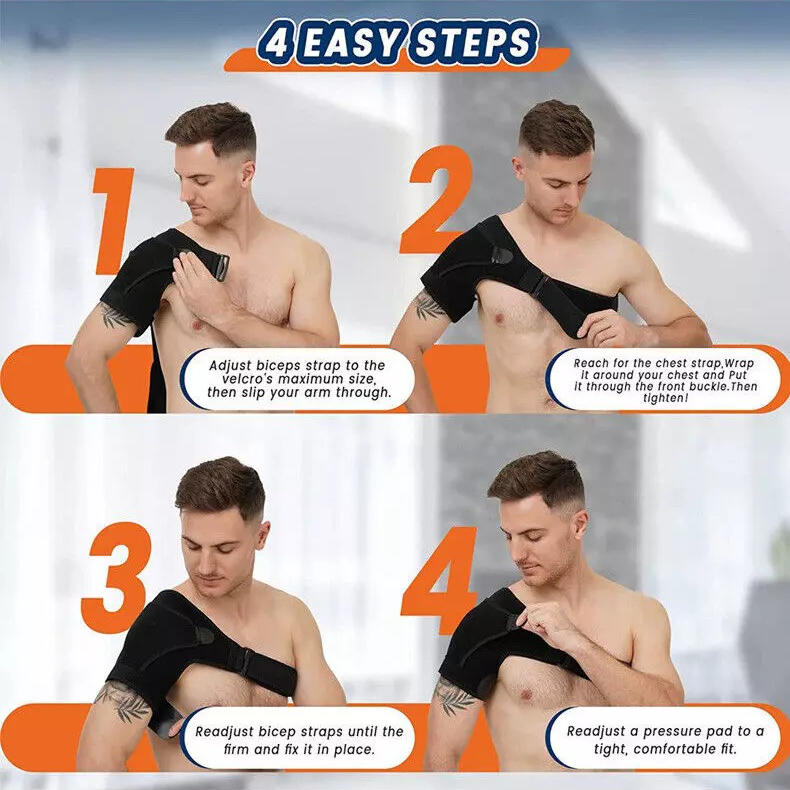 4 EASY STEPS

1

Adjust biceps strap to the velcro's maximum size, then slip your arm through.

2

Reach for the chest strap,Wrap it around your chest and Put it through the front buckle.Then tighten!

3

Readjust bicep straps until the firm and fix it in place.

4

Readjust a pressure pad to a tight, comfortable fit.