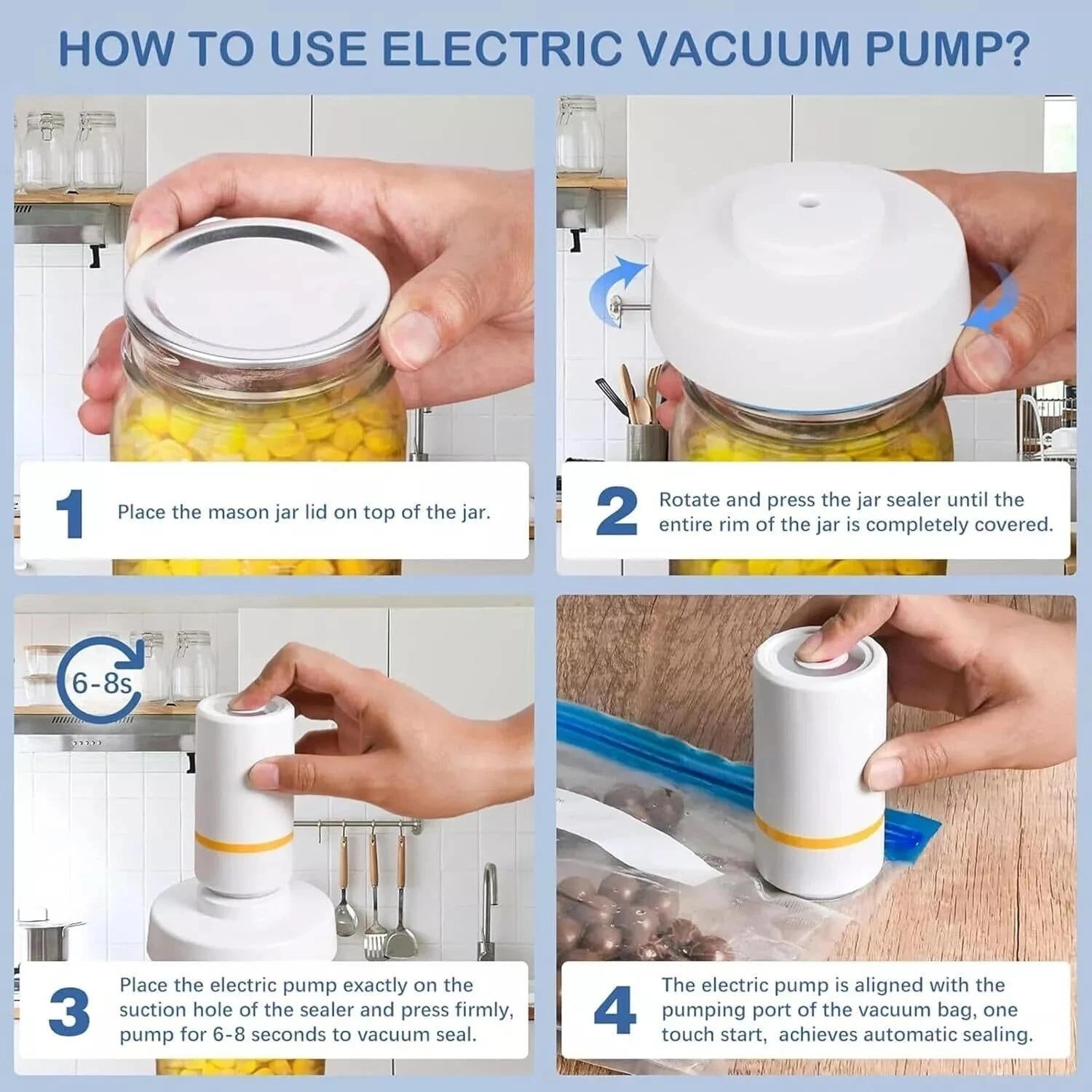 HOW TO USE ELECTRIC VACUUM PUMP?

1 Place the mason jar lid on top of the jar.

2 Rotate and press the jar sealer until the entire rim of the jar is completely covered.

6-8s

3 Place the electric pump exactly on the suction hole of the sealer and press firmly, pump for 6-8 seconds to vacuum seal.

4 The electric pump is aligned with the pumping port of the vacuum bag, one touch start, achieves automatic sealing.