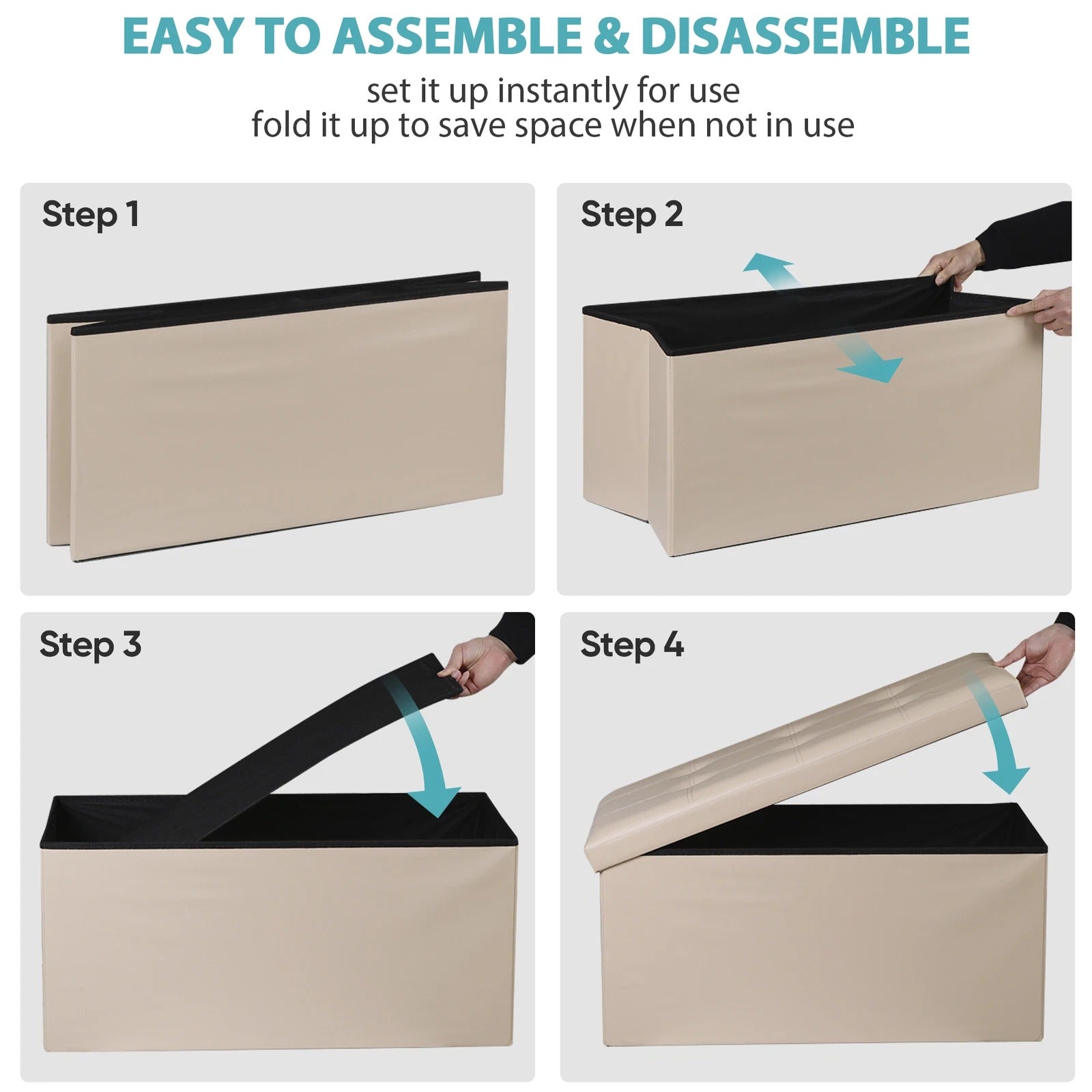 EASY TO ASSEMBLE & DISASSEMBLE
set it up instantly for use
fold it up to save space when not in use

Step 1

Step 2

Step 3

Step 4