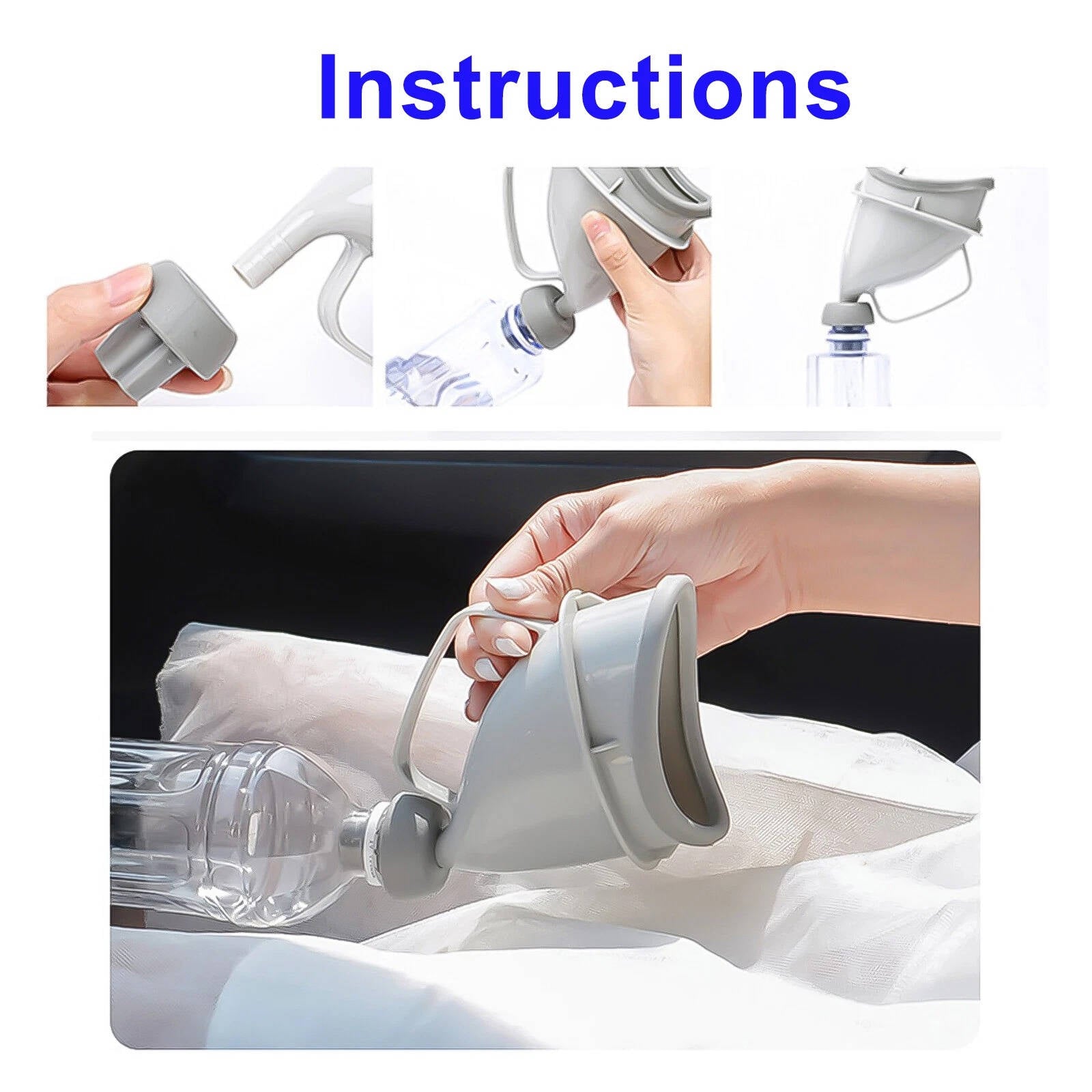 Instructions