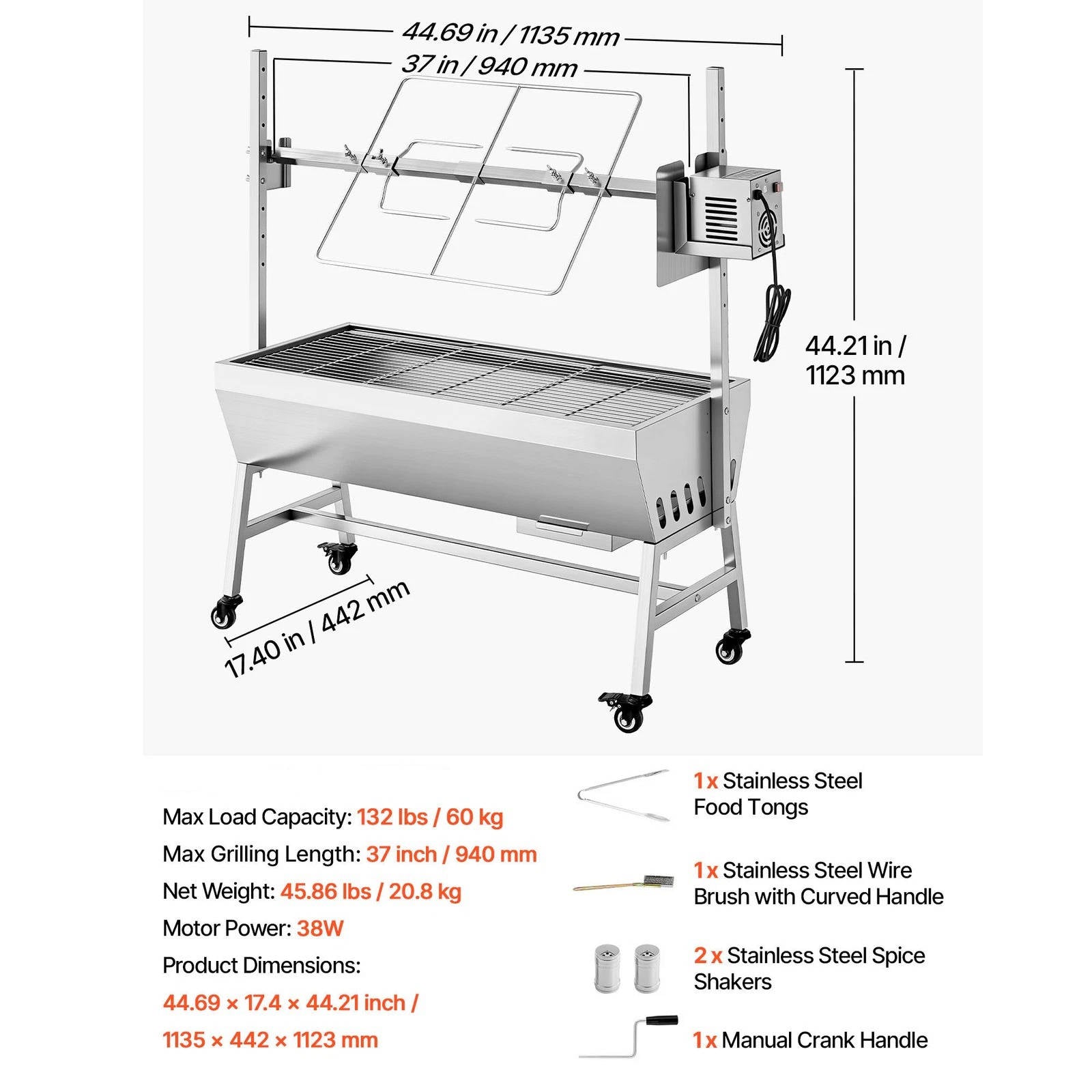 44.69 in / 1135 mm

37 in / 940 mm

44.21 in / 1123 mm

17.40 in / 442 mm

Max Load Capacity: 132 lbs / 60 kg

Max Grilling Length: 37 inch / 940 mm

Net Weight: 45.86 lbs / 20.8 kg

Motor Power: 38W

Product Dimensions:

44.69 × 17.4 × 44.21 inch /

1135 × 442 × 1123 mm

1 x Stainless Steel Food Tongs

1 x Stainless Steel Wire Brush with Curved Handle

2 x Stainless Steel Spice Shakers

1 x Manual Crank Handle