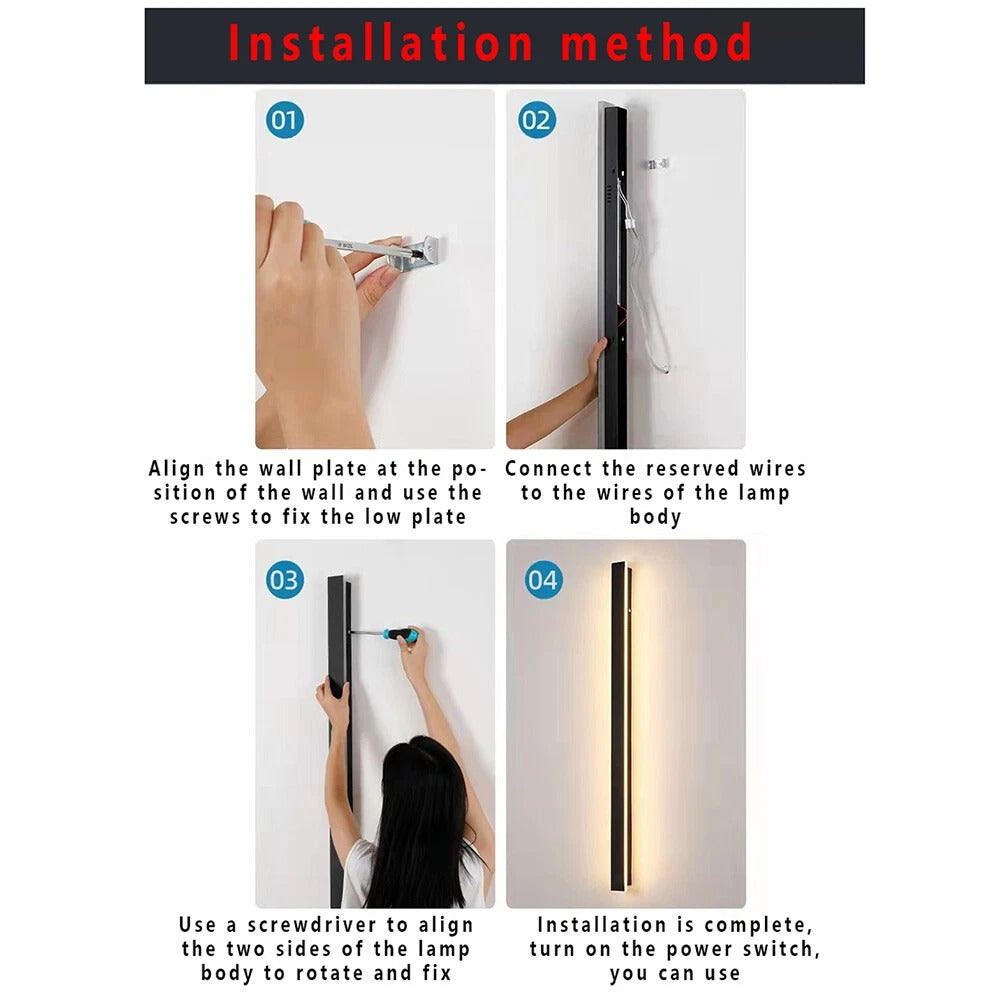 Installation method

01

Align the wall plate at the position of the wall and use the screws to fix the low plate

02

Connect the reserved wires to the wires of the lamp body

03

Use a screwdriver to align the two sides of the lamp body to rotate and fix

04

Installation is complete, turn on the power switch, you can use