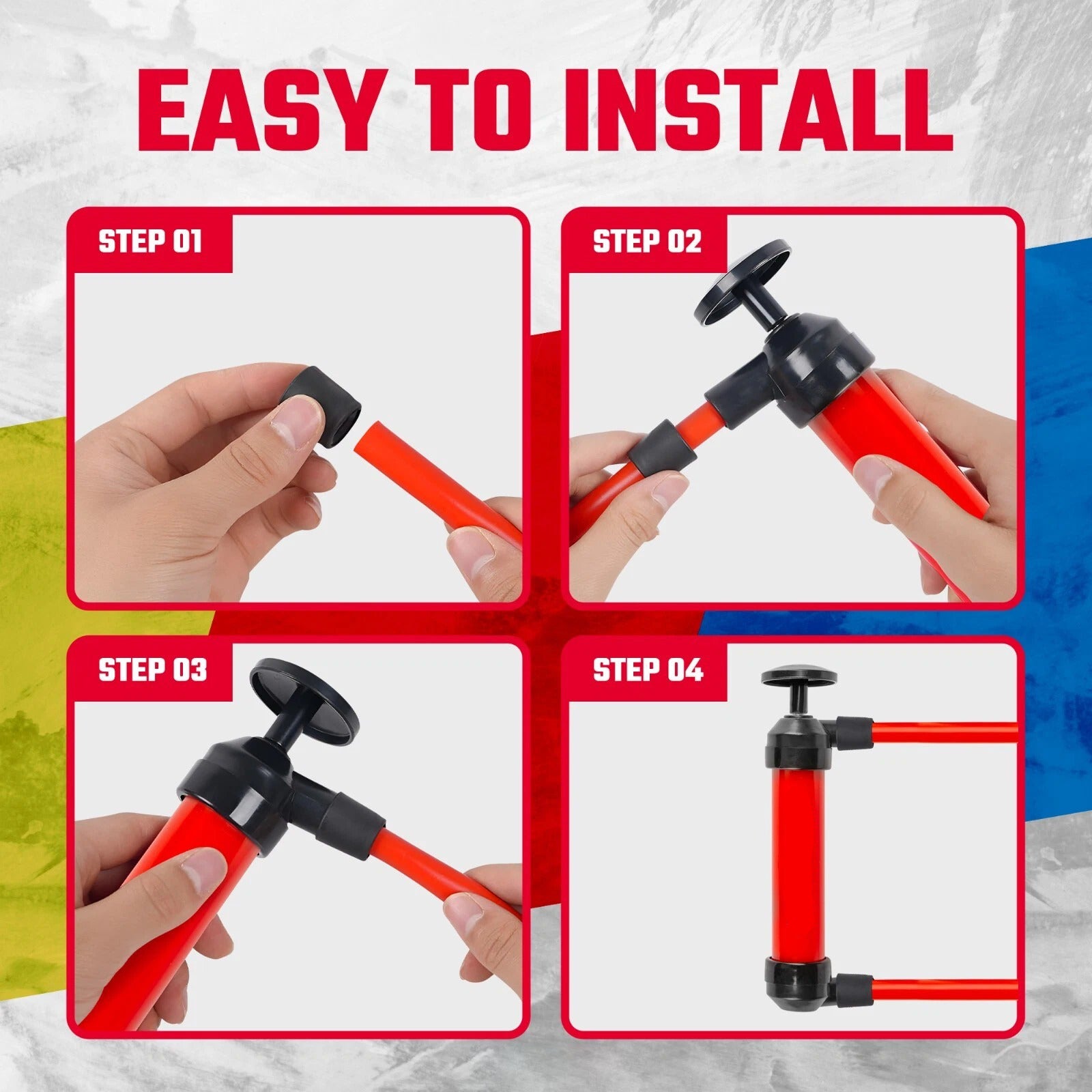 EASY TO INSTALL

STEP 01

STEP 02

STEP 03

STEP 04